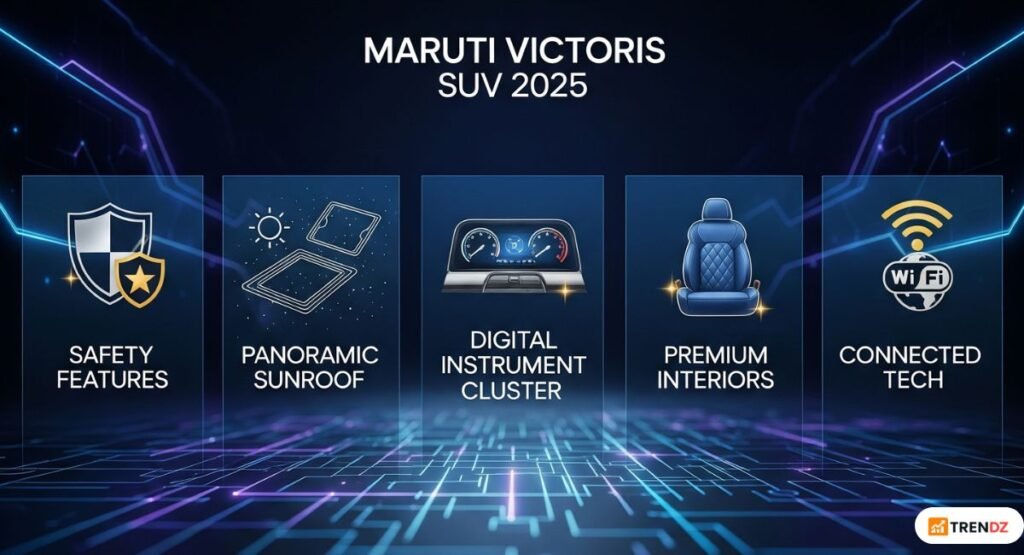 MARUTI VICTORIS
SUV 2025

SAFETY FEATURES

PANORAMIC SUNROOF

DIGITAL INSTRUMENT CLUSTER

PREMIUM INTERIORS

Wi Fi

CONNECTED TECH

TRENDZ